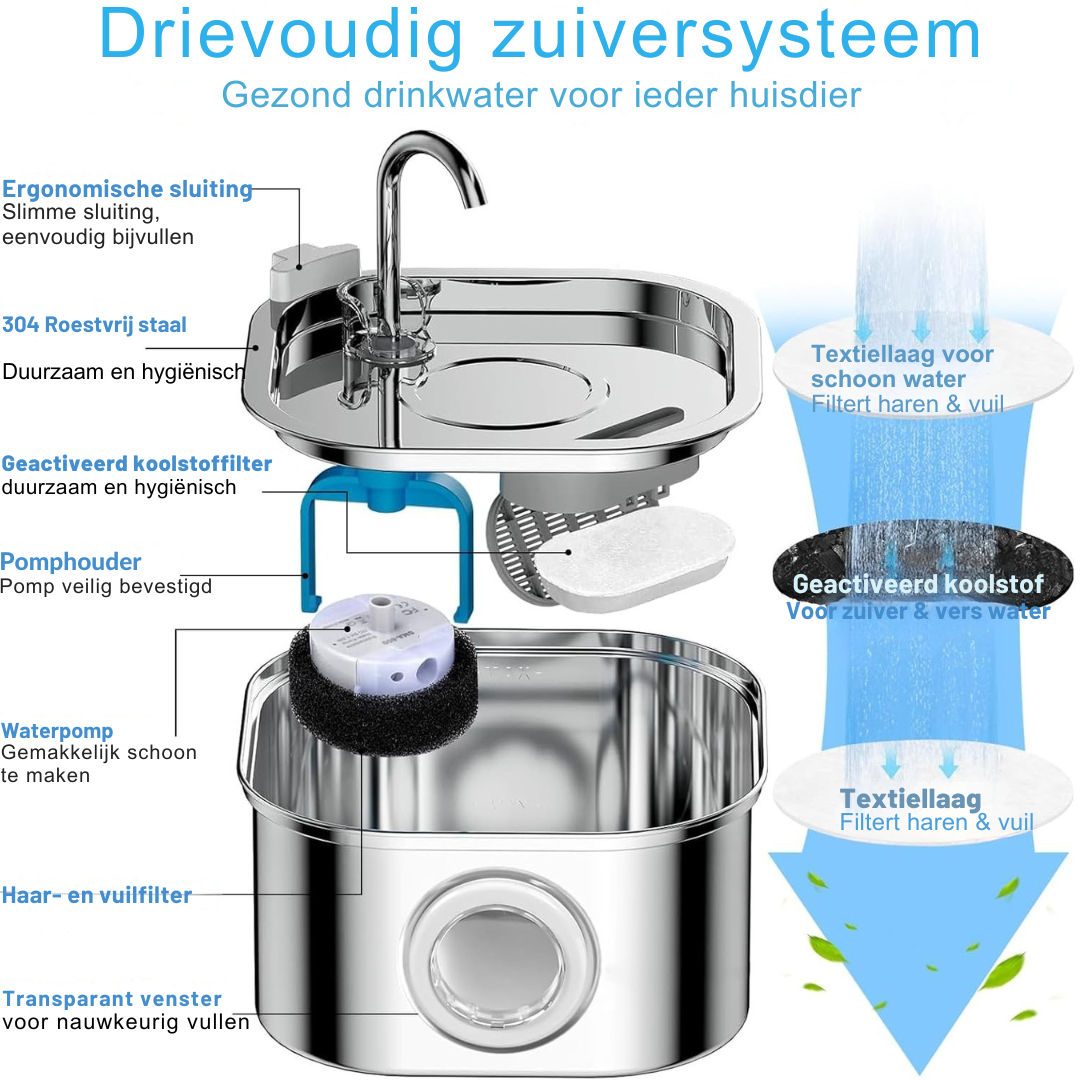 Drievoudig zuiversysteem
Gezond drinkwater voor ieder huisdier

Ergonomische sluiting
Slimme sluiting, eenvoudig bijvullen

304 Roestvrij staal
Duurzaam en hygiënisch

Geactiveerd koolstoffilter
duurzaam en hygiënisch

Pomphouder
Pomp veilig bevestigd

Waterpomp
Gemakkelijk schoon te maken

Haar- en vuilfilter

Transparant venster
voor nauwkeurig vullen

Textiellaag voor schoon water
Filtert haren & vuil

Geactiveerd koolstof
Voor zuiver & vers water

Textiellaag
Filtert haren & vuil